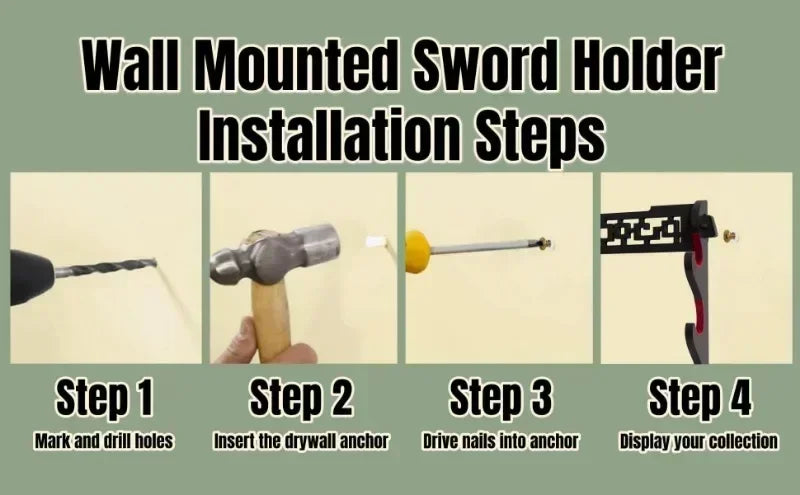 Wall Mounted Sword Holder Installation Steps

Step 1
Mark and drill holes

Step 2
Insert the drywall anchor

Step 3
Drive nails into anchor

Step 4
Display your collection